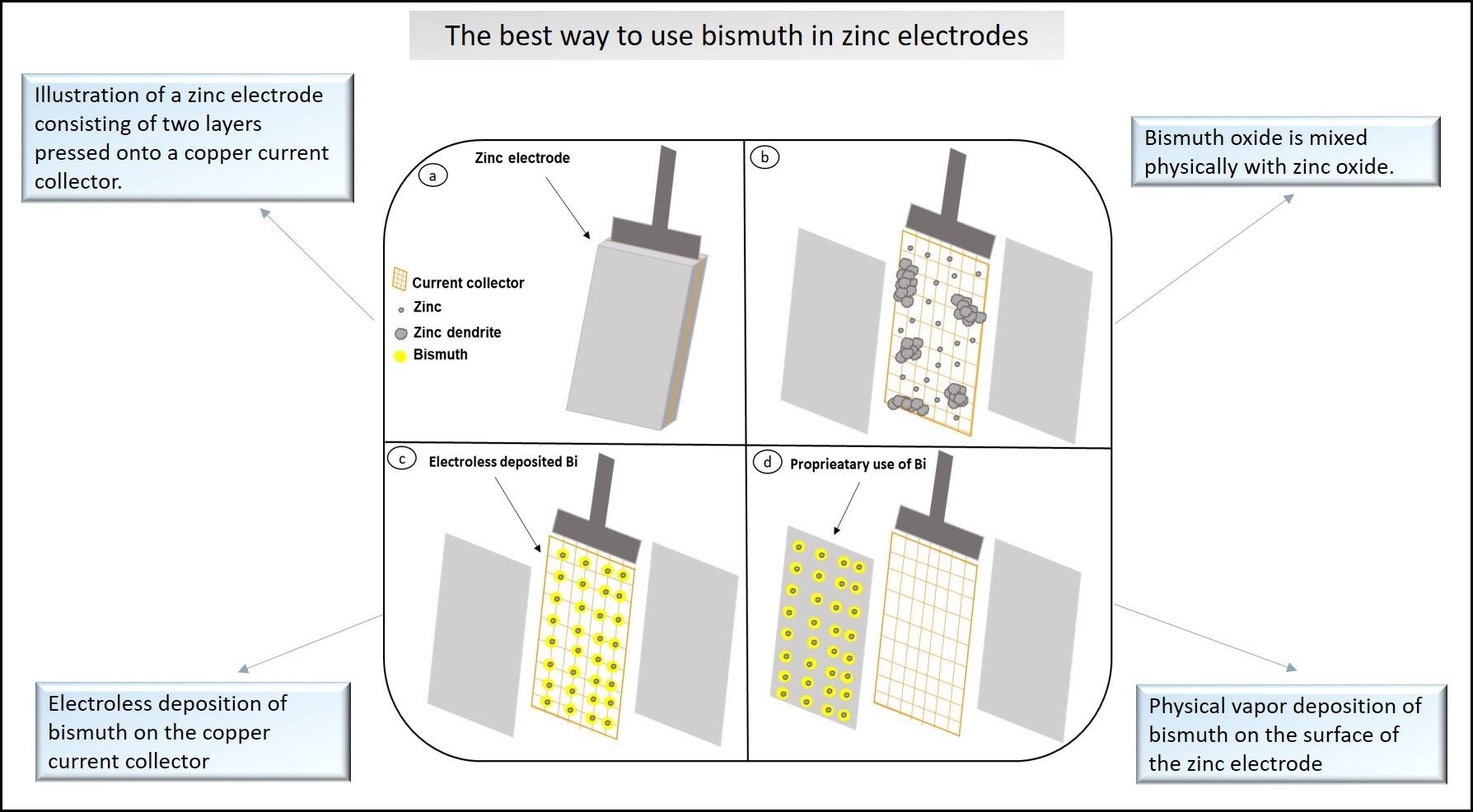 The best way to use bismuth in zinc electrodes

Illustration of a zinc electrode consisting of two layers pressed onto a copper current collector.

Bismuth oxide is mixed physically with zinc oxide.

a

Zinc electrode

Current collector

Zinc

Zinc dendrite

Bismuth

b

c

Electroless deposited Bi

d

Proprieatary use of Bi

Electroless deposition of bismuth on the copper current collector

Physical vapor deposition of bismuth on the surface of the zinc electrode